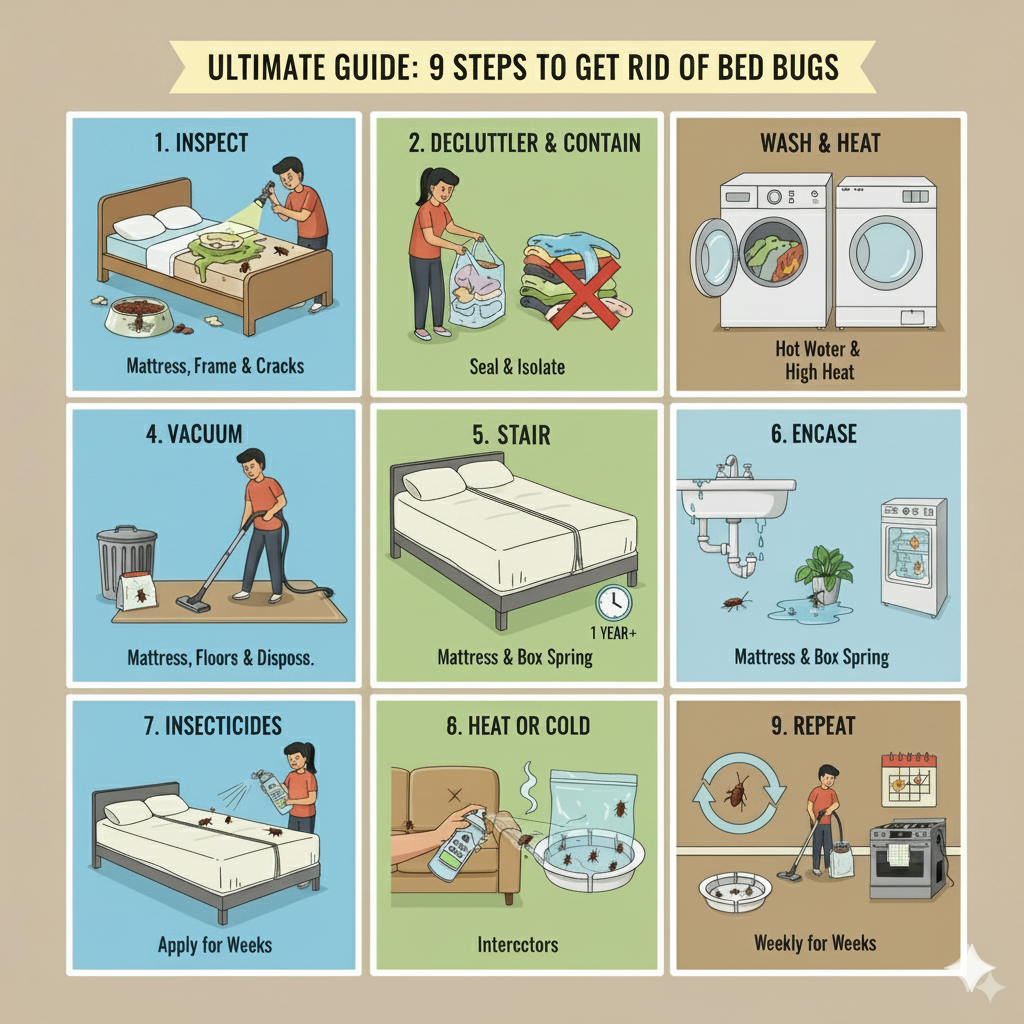 ULTIMATE GUIDE: 9 STEPS TO GET RID OF BED BUGS

1. INSPECT

Mattress, Frame & Cracks

2. DECLUTTLER & CONTAIN

Seal & Isolate

WASH & HEAT

Hot Woter & High Heat

4. VACUUM

Mattress, Floors & Disposs.

5. STAIR

1 YEAR+

Mattress & Box Spring

6. ENCASE

Mattress & Box Spring

7. INSECTICIDES

Apply for Weeks

8. HEAT OR COLD

Intercctors

9. REPEAT

Weekly for Weeks